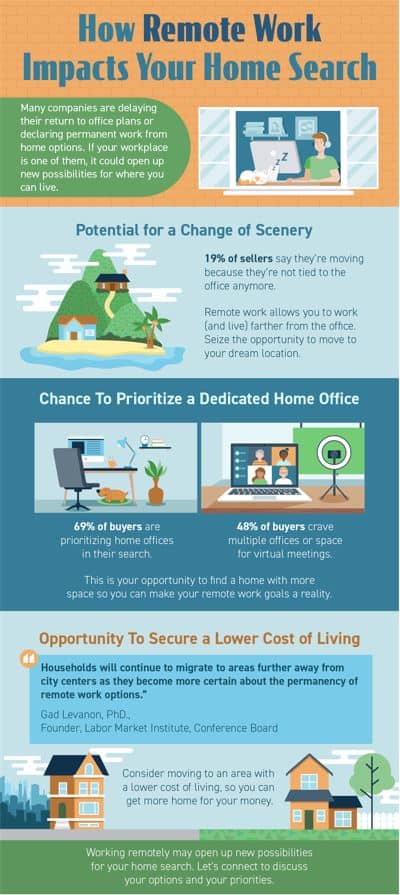 How Remote Work Impacts Your Home Search

Many companies are delaying their return to office plans or declaring permanent work from home options. If your workplace is one of them, it could open up new possibilities for where you can live.

Potential for a Change of Scenery

19% of sellers say they're moving because they're not tied to the office anymore.

Remote work allows you to work (and live) farther from the office. Seize the opportunity to move to your dream location.

Chance To Prioritize a Dedicated Home Office

69% of buyers are prioritizing home offices in their search.

48% of buyers crave multiple offices or space for virtual meetings.

This is your opportunity to find a home with more space so you can make your remote work goals a reality.

Opportunity To Secure a Lower Cost of Living

Households will continue to migrate to areas further away from city centers as they become more certain about the permanency of remote work options."

Gad Levanon, PhD., Founder, Labor Market Institute, Conference Board

Consider moving to an area with a lower cost of living, so you can get more home for your money.

Working remotely may open up new possibilities for your home search. Let's connect to discuss your options and your priorities.